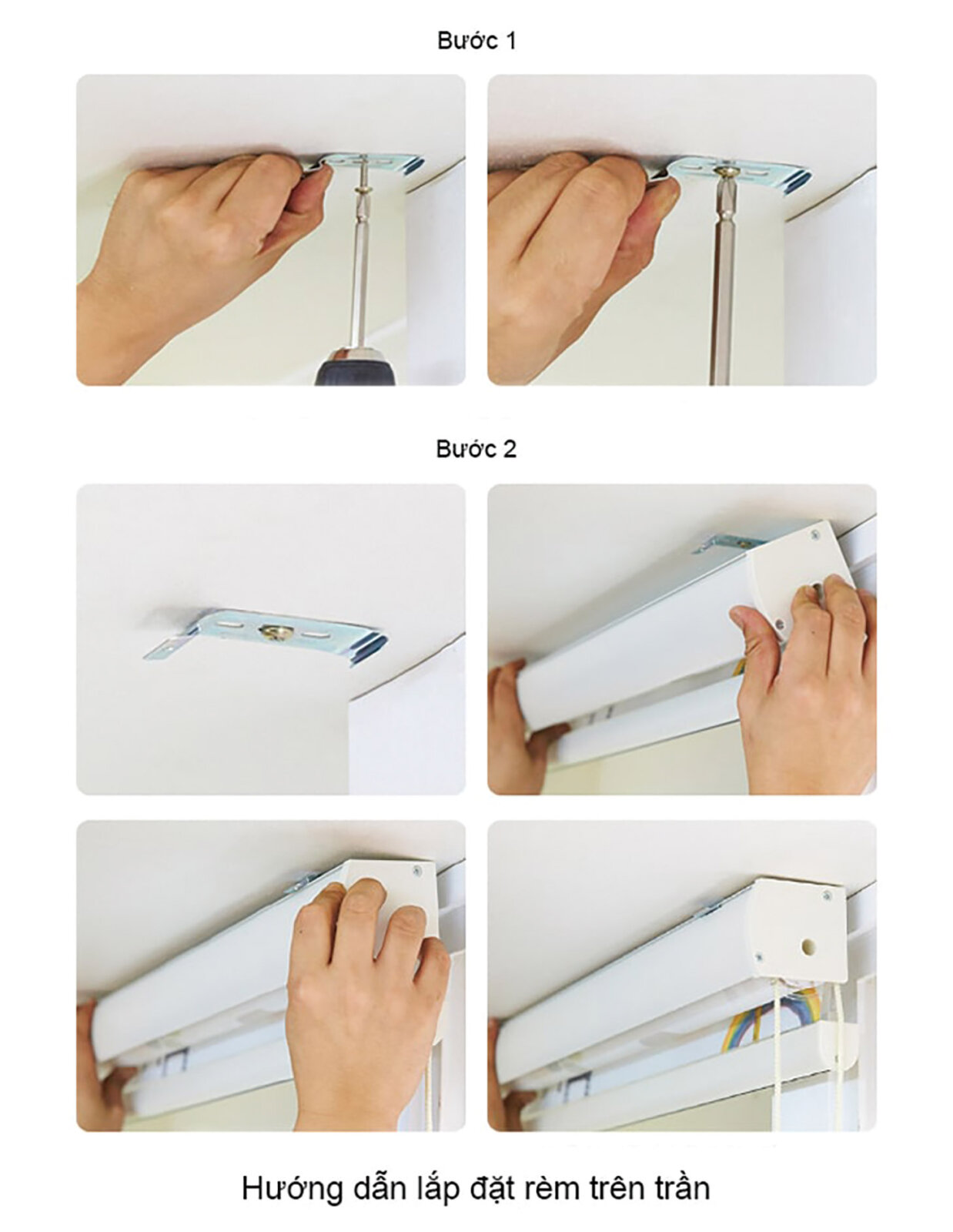 Bước 1

Bước 2

Hướng dẫn lắp đặt rèm trên trần